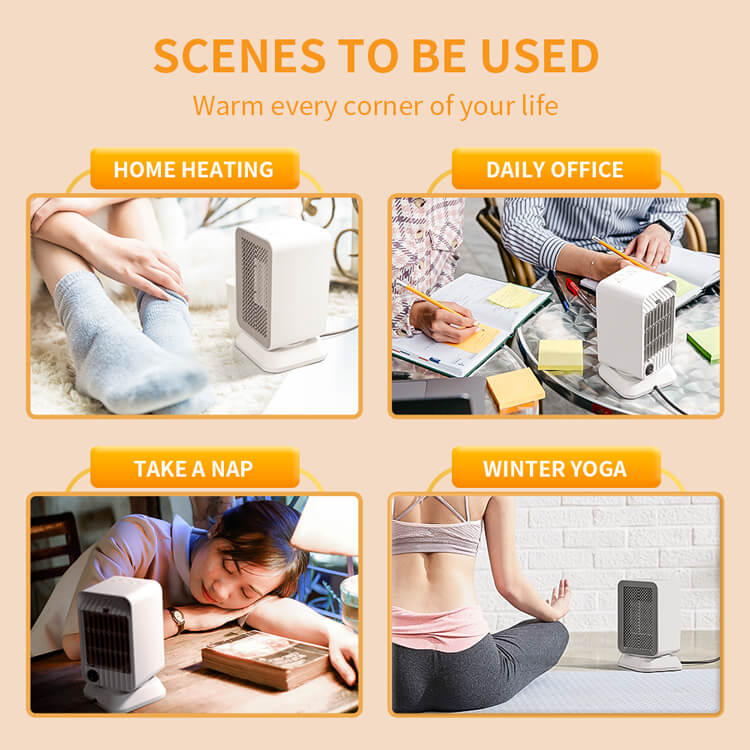 SCENES TO BE USED
Warm every corner of your life

HOME HEATING

DAILY OFFICE

TAKE A NAP

WINTER YOGA