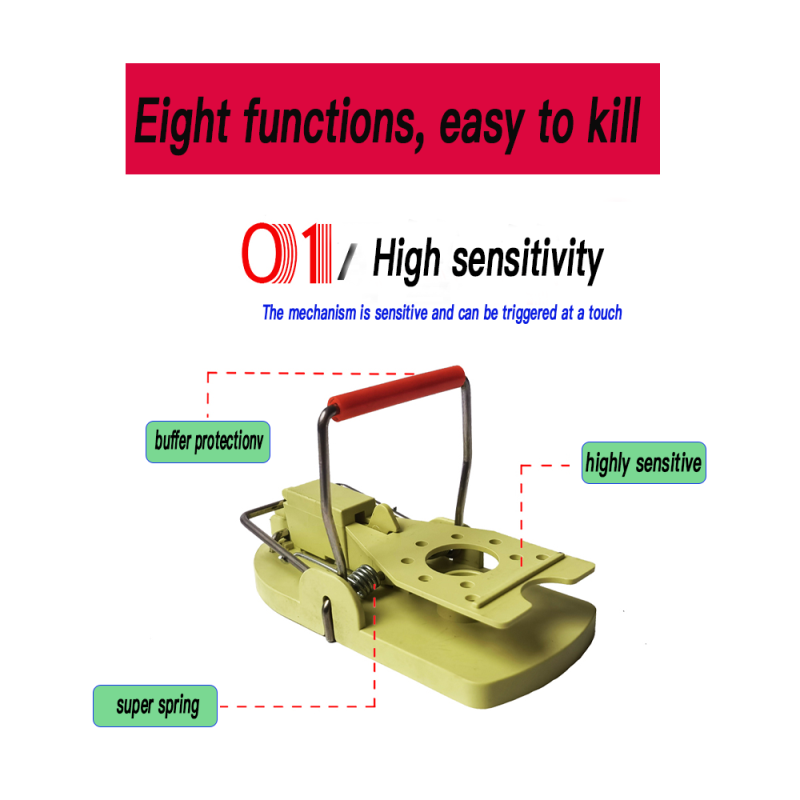 Eight functions, easy to kill

01/ High sensitivity

The mechanism is sensitive and can be triggered at a touch

buffer protectionv

highly sensitive

super spring